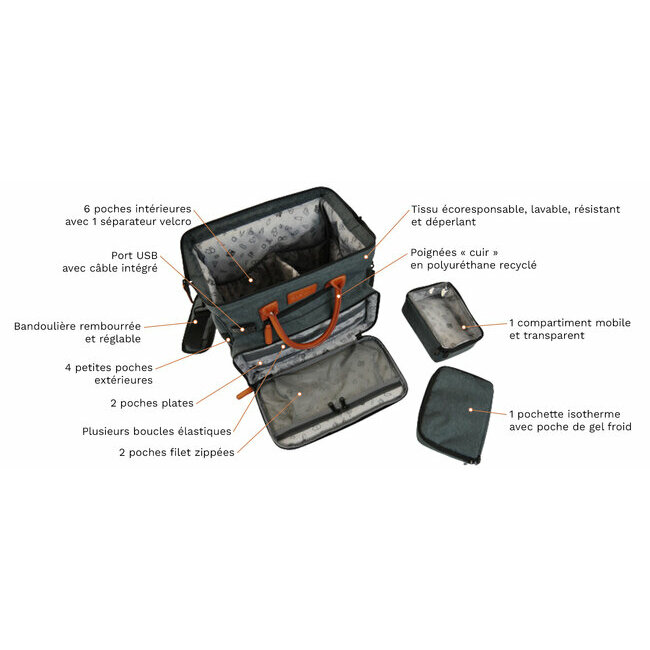 6 poches intérieures avec 1 séparateur velcro

Port USB avec câble intégré

Bandoulière rembourrée et réglable

4 petites poches extérieures

2 poches plates

Plusieurs boucles élastiques

2 poches filet zippées

Tissu écoresponsable, lavable, résistant et déperlant

Poignées « cuir » en polyuréthane recyclé

1 compartiment mobile et transparent

1 pochette isotherme avec poche de gel froid