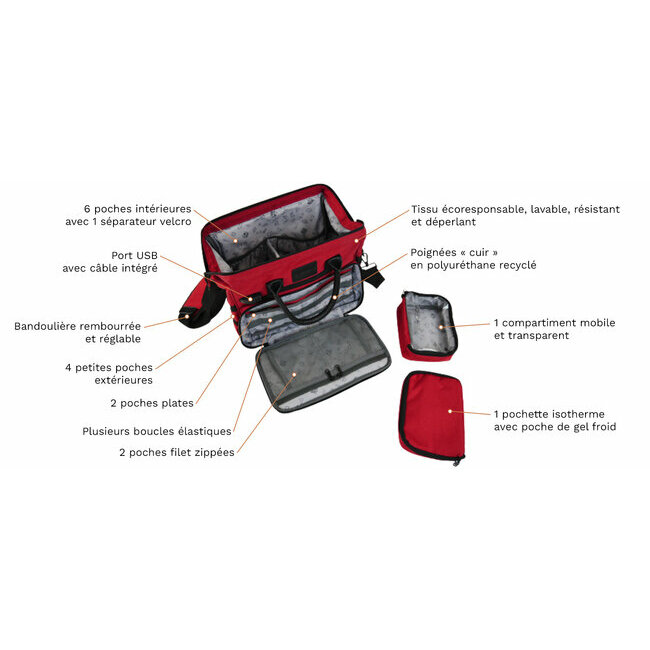 6 poches intérieures avec 1 séparateur velcro

Port USB avec câble intégré

Bandoulière rembourrée et réglable

4 petites poches extérieures

2 poches plates

Plusieurs boucles élastiques

2 poches filet zippées

Tissu écoresponsable, lavable, résistant et déperlant

Poignées « cuir » en polyuréthane recyclé

1 compartiment mobile et transparent

1 pochette isotherme avec poche de gel froid